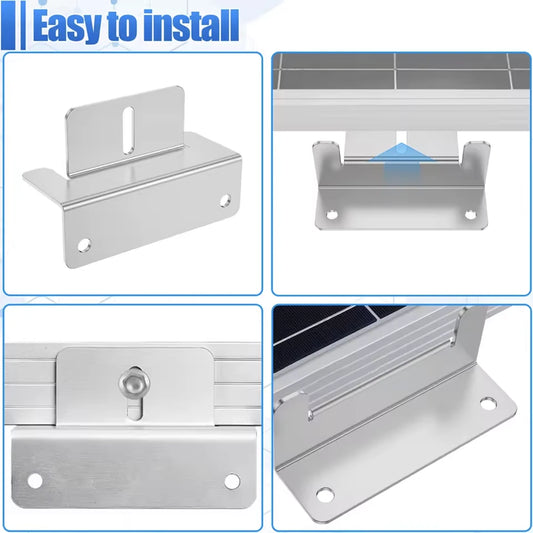 Easy to install